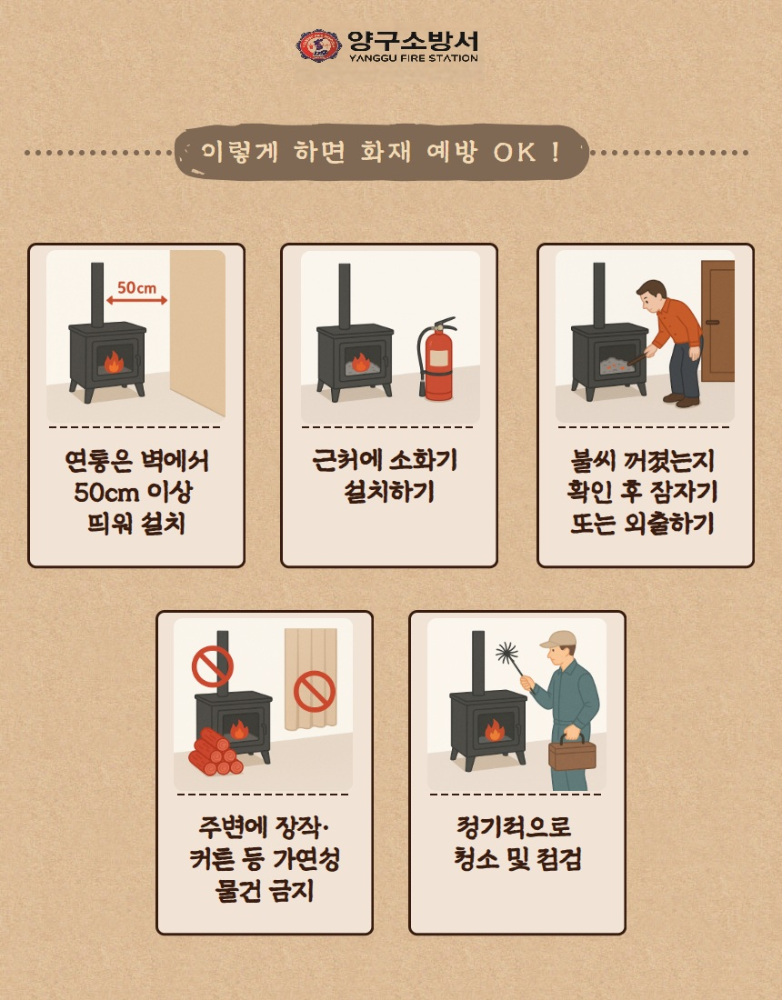 양구소방서
YANGGU FIRE STATION

이렇게 하면 화재 예방 OK !

50cm

연통은 벽에서 50cm 이상 띄워 설치

근처에 소화기 설치하기

불씨 꺼졌는지 확인 후 잠자기 또는 외출하기

주변에 장작· 커튼 등 가연성 물건 금지

정기적으로 청소 및 점검